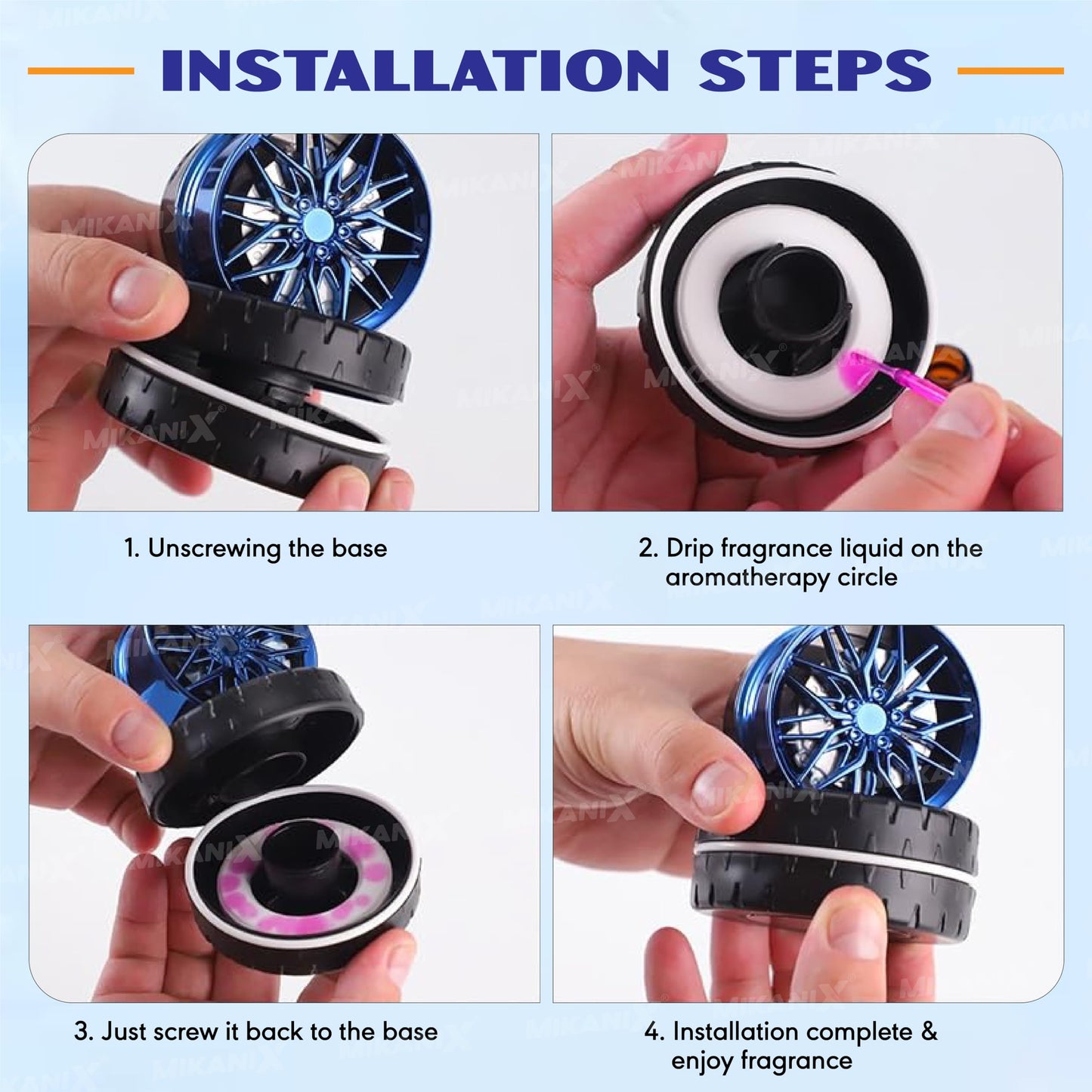 INSTALLATION STEPS

MIKANIX

1. Unscrewing the base

2. Drip fragrance liquid on the aromatherapy circle

3. Just screw it back to the base

4. Installation complete & enjoy fragrance